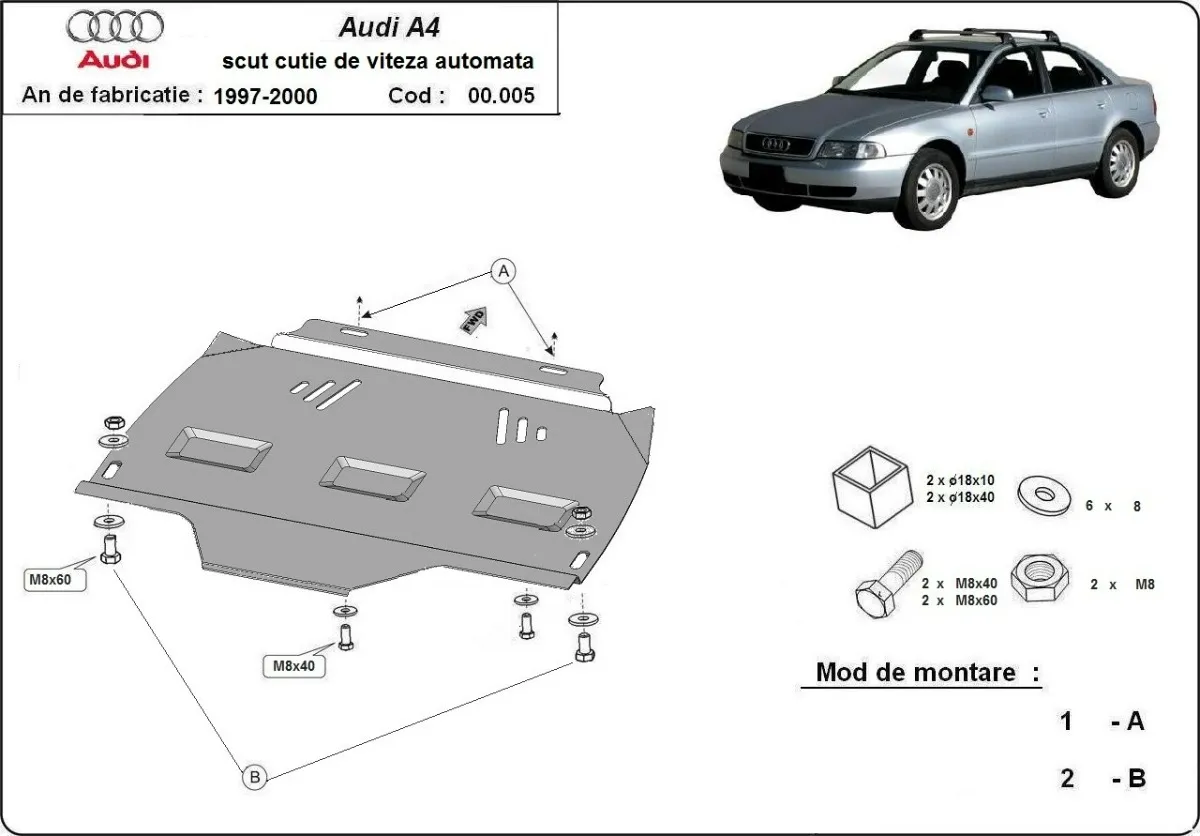 Audi

Audi A4

scut cutie de viteza automata

An de fabricatie : 1997-2000 Cod : 00.005

A

FWD

M8x60

M8x40

B

2 x ø18x10
2 x ø18x40

6 x 8

2 x M8x40
2 x M8x60

2 x M8

Mod de montare :

1 - A

2 - B